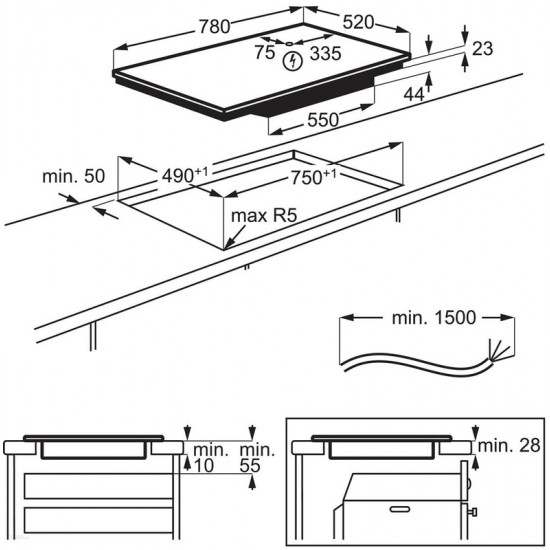 780
520
75
335
23
44
550
min. 50
$490^{+1}$
$750^{+1}$
max R5
min. 1500
min. 10
min. 55
min. 28